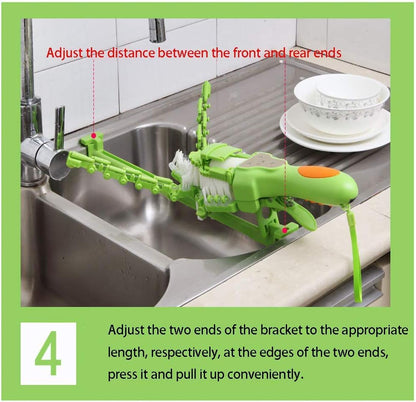 Adjust the distance between the front and rear ends

4

Adjust the two ends of the bracket to the appropriate length, respectively, at the edges of the two ends, press it and pull it up conveniently.