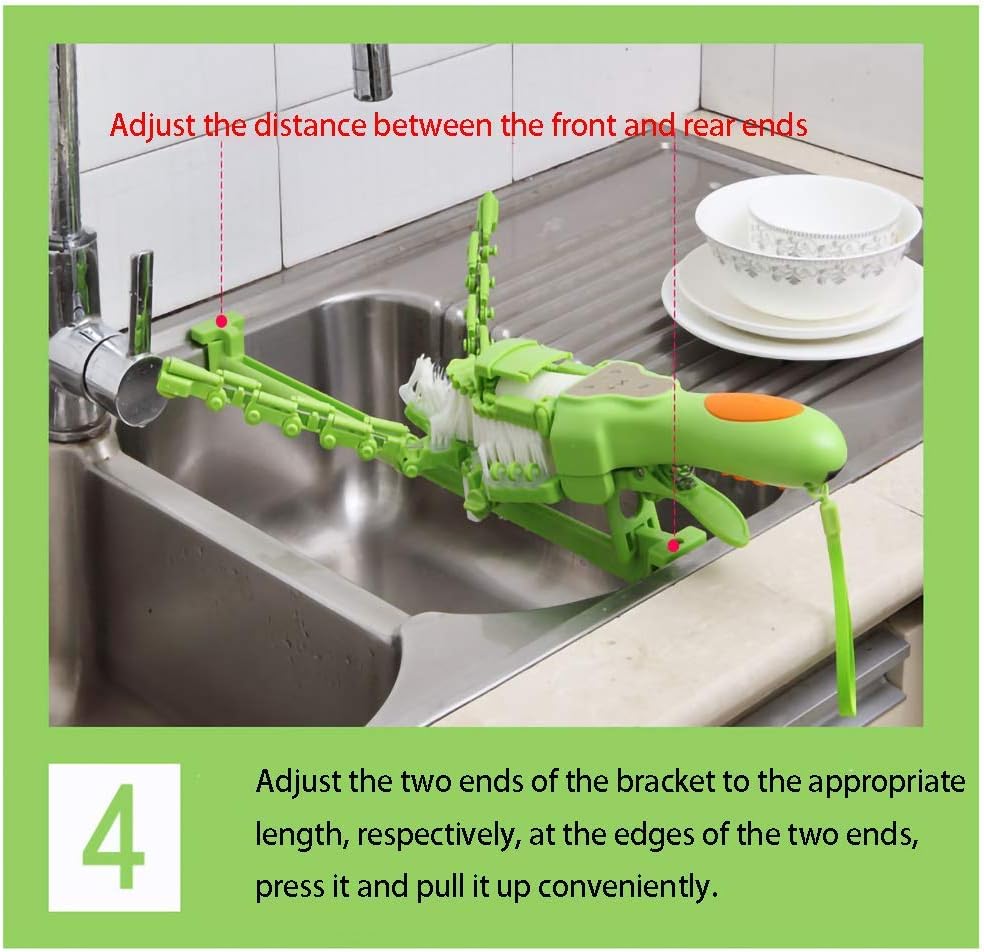 Adjust the distance between the front and rear ends

4

Adjust the two ends of the bracket to the appropriate length, respectively, at the edges of the two ends, press it and pull it up conveniently.