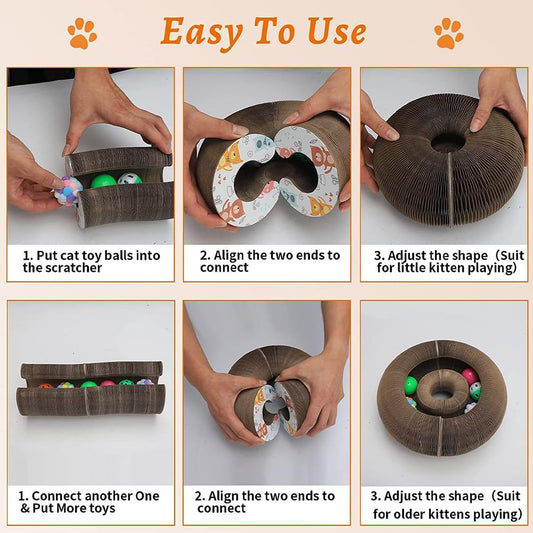 Easy To Use

1. Put cat toy balls into the scratcher

2. Align the two ends to connect

3. Adjust the shape（Suit for little kitten playing)

1. Connect another One & Put More toys

2. Align the two ends to connect

3. Adjust the shape（Suit for older kittens playing)